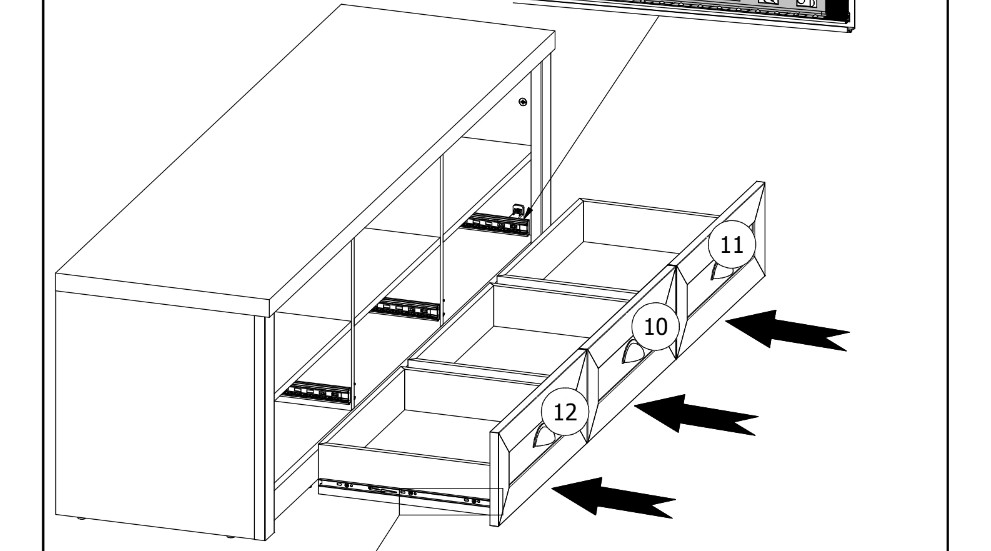 11

10

12