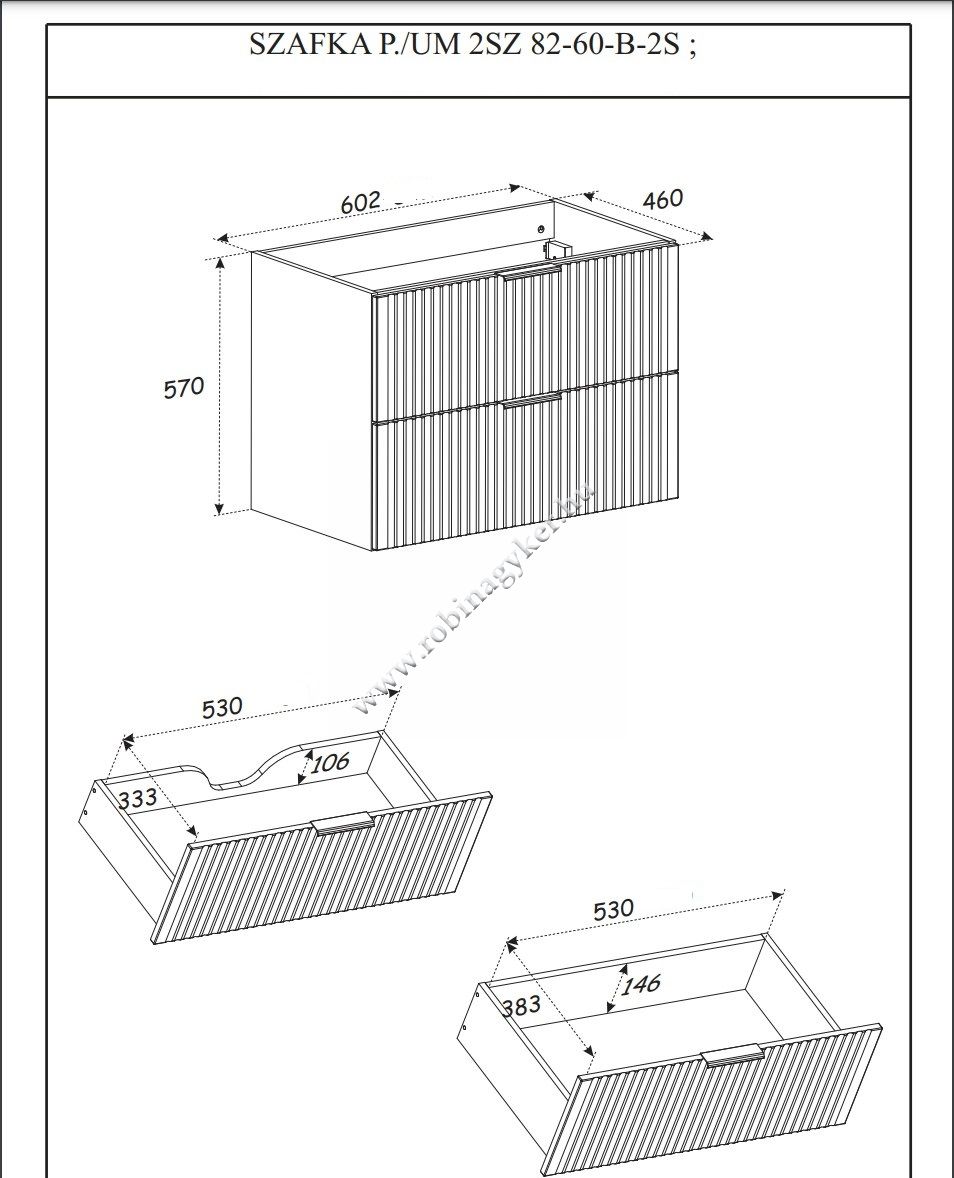 SZAFKA P./UM 2SZ 82-60-B-2S ;

602

460

570

www.robinagyker.hu

530

106

333

530

146

383