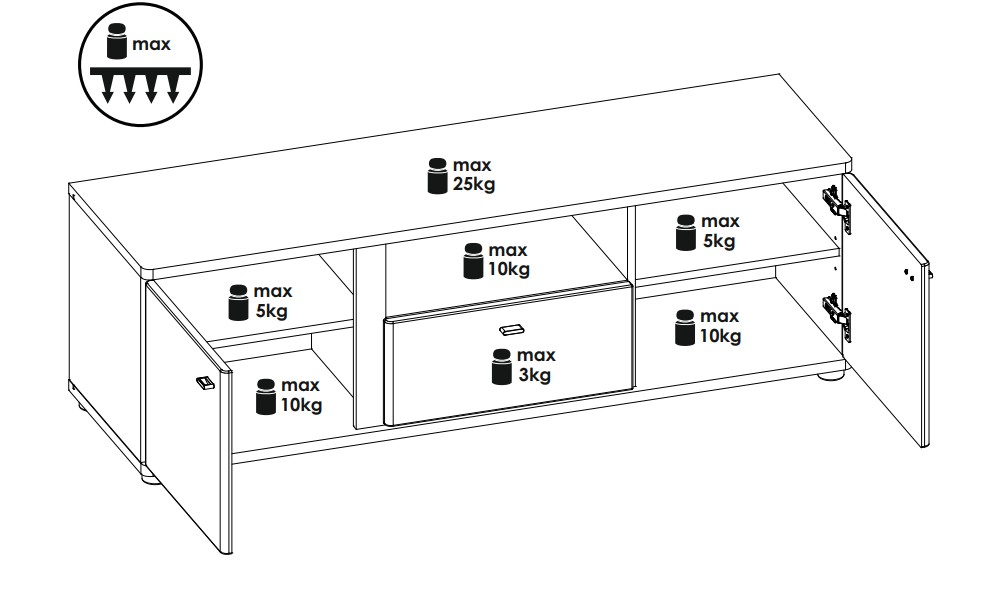 max

max
25kg

max
10kg

max
5kg

max
5kg

max
10kg

max
3kg

max
10kg