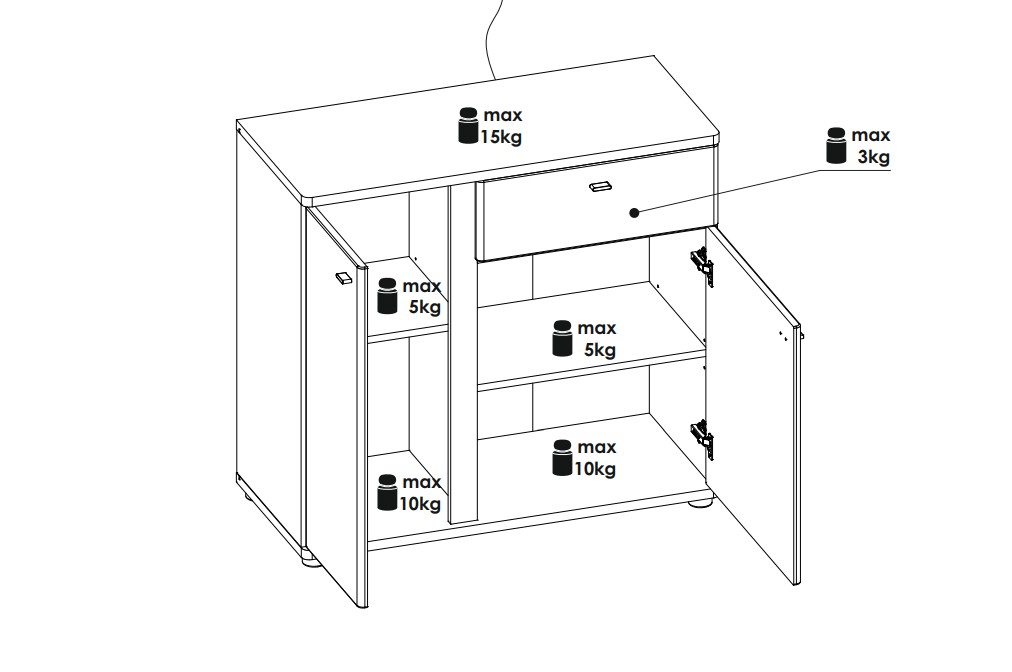 max
15kg

max
3kg

max
5kg

max
5kg

max
10kg

max
10kg