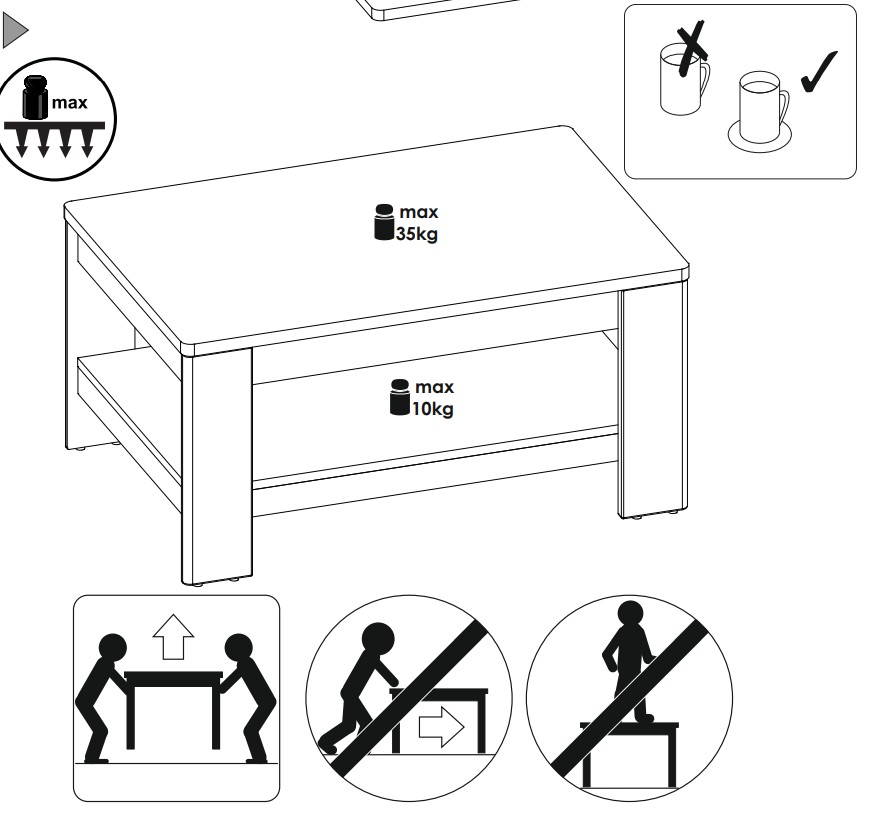 max

max
35kg

max
10kg