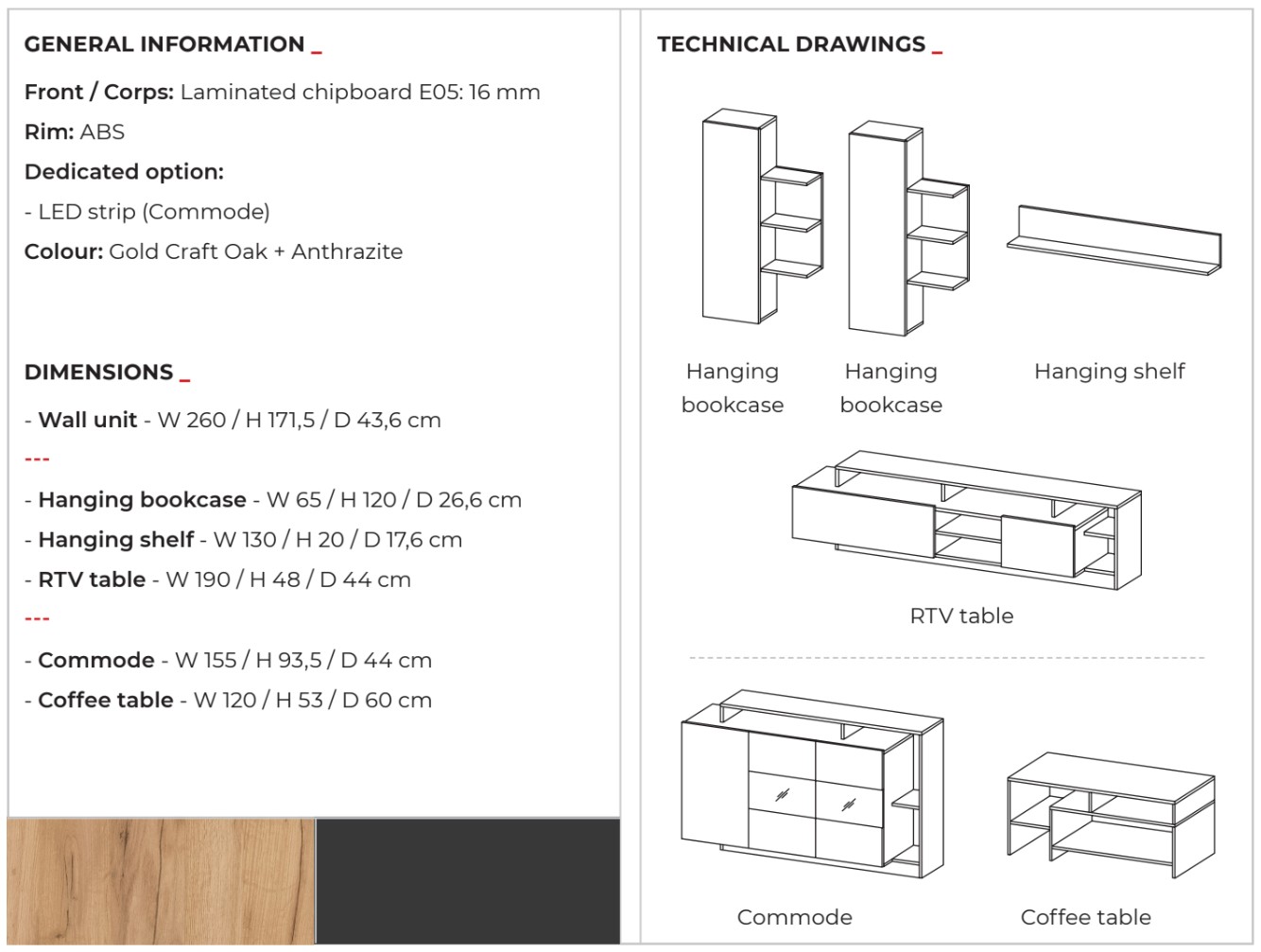 GENERAL INFORMATION _

Front / Corps: Laminated chipboard E05: 16 mm

Rim: ABS

Dedicated option:

- LED strip (Commode)

Colour: Gold Craft Oak + Anthrazite

DIMENSIONS _

- Wall unit - W 260 / H 171,5 / D 43,6 cm

---

- Hanging bookcase - W 65 / H 120 / D 26,6 cm

- Hanging shelf - W 130 / H 20 / D 17,6 cm

- RTV table - W 190 / H 48 / D 44 cm

---

- Commode - W 155 / H 93,5 / D 44 cm

- Coffee table - W 120 / H 53 / D 60 cm

TECHNICAL DRAWINGS _

Hanging bookcase

Hanging bookcase

Hanging shelf

RTV table

Commode

Coffee table