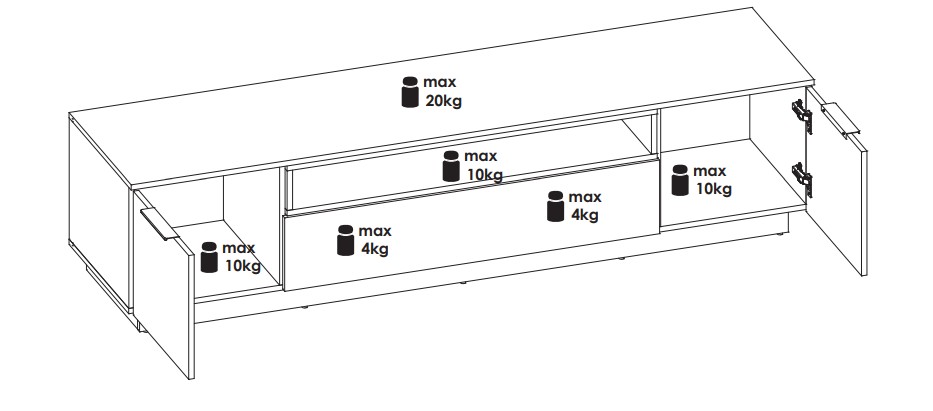 max
20kg

max
10kg

max
10kg

max
4kg

max
4kg

max
10kg