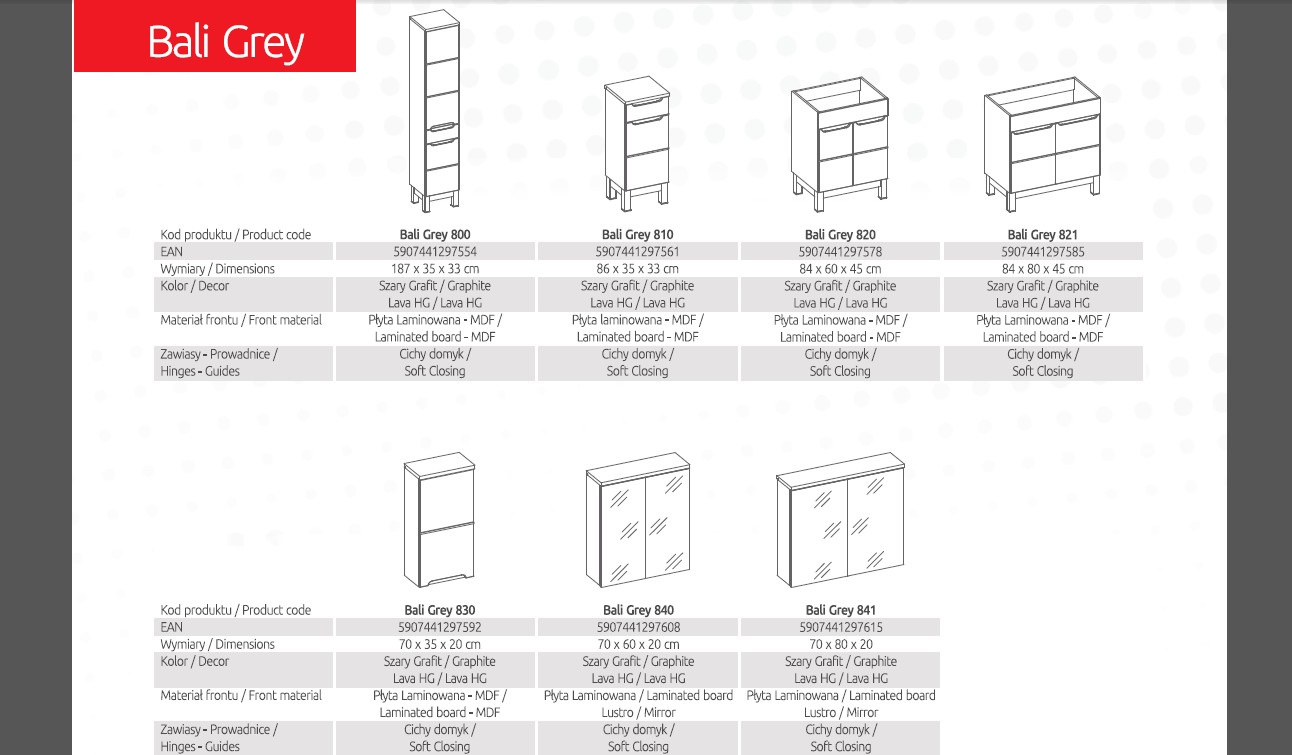 Bali Grey

| Kod produktu / Product code | Bali Grey 800 | Bali Grey 810 | Bali Grey 820 | Bali Grey 821 |
|---|---|---|---|---|
| EAN | 5907441297554 | 5907441297561 | 5907441297578 | 5907441297585 |
| Wymiary / Dimensions | 187 x 35 x 33 cm | 86 x 35 x 33 cm | 84 x 60 x 45 cm | 84 x 80 x 45 cm |
| Kolor / Decor | Szary Grafit / Graphite Lava HG / Lava HG | Szary Grafit / Graphite Lava HG / Lava HG | Szary Grafit / Graphite Lava HG / Lava HG | Szary Grafit / Graphite Lava HG / Lava HG |
| Materiał frontu / Front material | Płyta Laminowana - MDF / Laminated board - MDF | Płyta laminowana - MDF / Laminated board - MDF | Płyta Laminowana - MDF / Laminated board - MDF | Płyta Laminowana - MDF / Laminated board - MDF |
| Zawiasy - Prowadnice / Hinges - Guides | Cichy domyk / Soft Closing | Cichy domyk / Soft Closing | Cichy domyk / Soft Closing | Cichy domyk / Soft Closing |

| Kod produktu / Product code | Bali Grey 830 | Bali Grey 840 | Bali Grey 841 |
|---|---|---|---|
| EAN | 5907441297592 | 5907441297608 | 5907441297615 |
| Wymiary / Dimensions | 70 x 35 x 20 cm | 70 x 60 x 20 cm | 70 x 80 x 20 |
| Kolor / Decor | Szary Grafit / Graphite Lava HG / Lava HG | Szary Grafit / Graphite Lava HG / Lava HG | Szary Grafit / Graphite Lava HG / Lava HG |
| Materiał frontu / Front material | Płyta Laminowana - MDF / Laminated board - MDF | Płyta Laminowana / Laminated board Lustro / Mirror | Płyta Laminowana / Laminated board Lustro / Mirror |
| Zawiasy - Prowadnice / Hinges - Guides | Cichy domyk / Soft Closing | Cichy domyk / Soft Closing | Cichy domyk / Soft Closing |