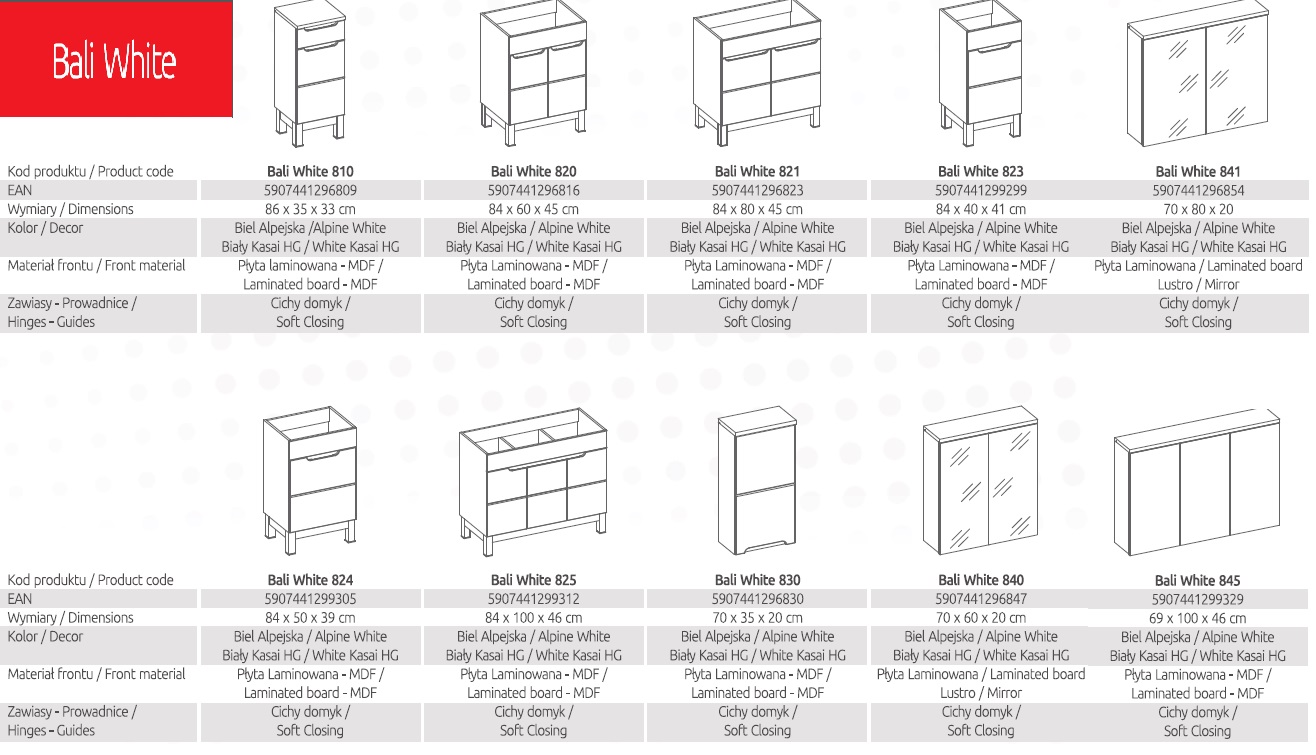 Bali White

| Kod produktu / Product code | Bali White 810 | Bali White 820 | Bali White 821 | Bali White 823 | Bali White 841 |
|---|---|---|---|---|---|
| EAN | 5907441296809 | 5907441296816 | 5907441296823 | 5907441299299 | 5907441296854 |
| Wymiary / Dimensions | 86 x 35 x 33 cm | 84 x 60 x 45 cm | 84 x 80 x 45 cm | 84 x 40 x 41 cm | 70 x 80 x 20 |
| Kolor / Decor | Biel Alpejska /Alpine White Biały Kasai HG / White Kasai HG | Biel Alpejska / Alpine White Biały Kasai HG / White Kasai HG | Biel Alpejska / Alpine White Biały Kasai HG / White Kasai HG | Biel Alpejska / Alpine White Biały Kasai HG / White Kasai HG | Biel Alpejska / Alpine White Biały Kasai HG / White Kasai HG |
| Materiał frontu / Front material | Płyta laminowana - MDF / Laminated board - MDF | Płyta Laminowana - MDF / Laminated board - MDF | Płyta Laminowana - MDF / Laminated board - MDF | Płyta Laminowana - MDF / Laminated board - MDF | Płyta Laminowana / Laminated board Lustro / Mirror |
| Zawiasy - Prowadnice / Hinges - Guides | Cichy domyk / Soft Closing | Cichy domyk / Soft Closing | Cichy domyk / Soft Closing | Cichy domyk / Soft Closing | Cichy domyk / Soft Closing |

| Kod produktu / Product code | Bali White 824 | Bali White 825 | Bali White 830 | Bali White 840 | Bali White 845 |
|---|---|---|---|---|---|
| EAN | 5907441299305 | 5907441299312 | 5907441296830 | 5907441296847 | 5907441299329 |
| Wymiary / Dimensions | 84 x 50 x 39 cm | 84 x 100 x 46 cm | 70 x 35 x 20 cm | 70 x 60 x 20 cm | 69 x 100 x 46 cm |
| Kolor / Decor | Biel Alpejska / Alpine White Biały Kasai HG / White Kasai HG | Biel Alpejska / Alpine White Biały Kasai HG / White Kasai HG | Biel Alpejska / Alpine White Biały Kasai HG / White Kasai HG | Biel Alpejska / Alpine White Biały Kasai HG / White Kasai HG | Biel Alpejska / Alpine White Biały Kasai HG / White Kasai HG |
| Materiał frontu / Front material | Płyta Laminowana - MDF / Laminated board - MDF | Płyta Laminowana - MDF / Laminated board - MDF | Płyta Laminowana - MDF / Laminated board - MDF | Płyta Laminowana / Laminated board Lustro / Mirror | Płyta Laminowana - MDF / Laminated board - MDF |
| Zawiasy - Prowadnice / Hinges - Guides | Cichy domyk / Soft Closing | Cichy domyk / Soft Closing | Cichy domyk / Soft Closing | Cichy domyk / Soft Closing | Cichy domyk / Soft Closing |