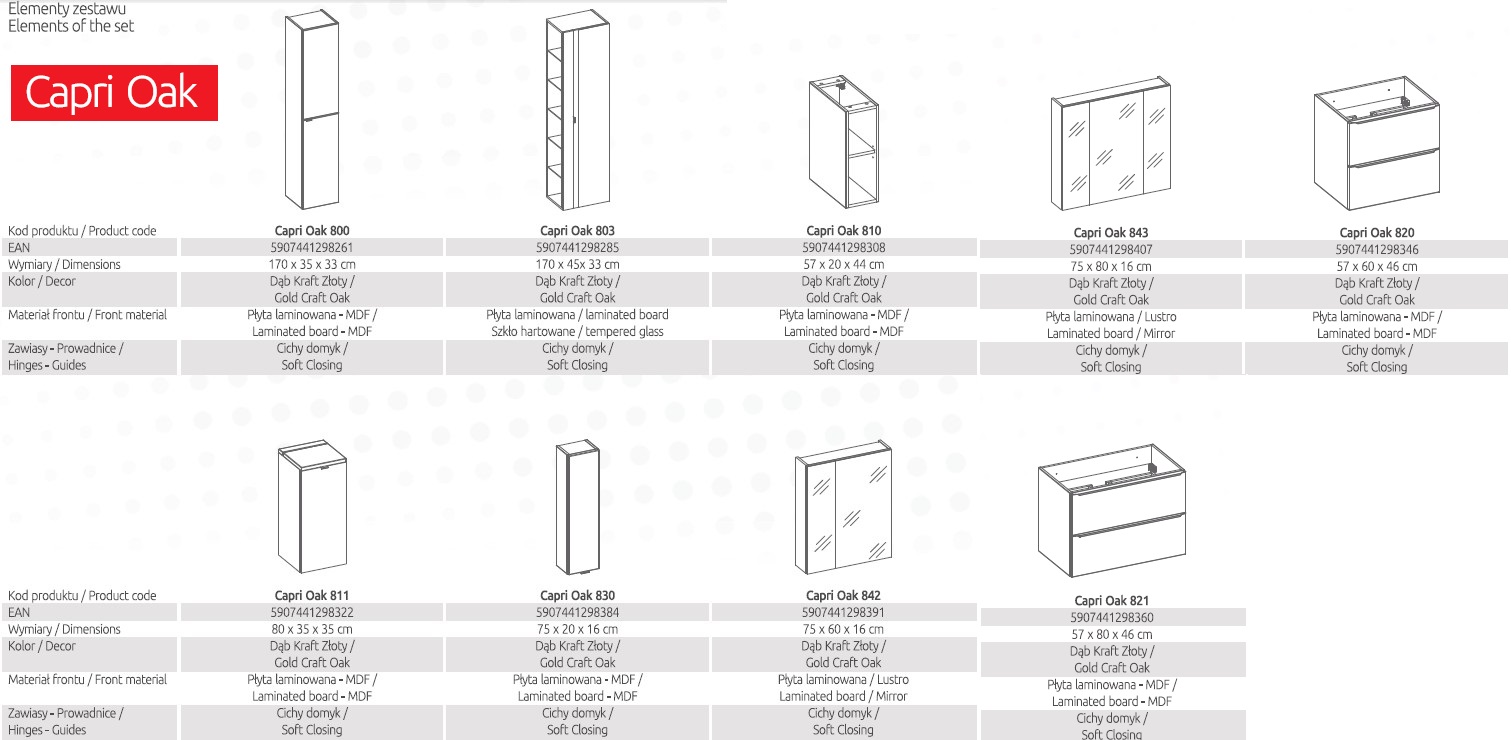 Elementy zestawu
Elements of the set

Capri Oak

| Kod produktu / Product code | Capri Oak 800 | Capri Oak 803 | Capri Oak 810 | Capri Oak 843 | Capri Oak 820 |
|---|---|---|---|---|---|
| EAN | 5907441298261 | 5907441298285 | 5907441298308 | 5907441298407 | 5907441298346 |
| Wymiary / Dimensions | 170 x 35 x 33 cm | 170 x 45x 33 cm | 57 x 20 x 44 cm | 75 x 80 x 16 cm | 57 x 60 x 46 cm |
| Kolor / Decor | Dąb Kraft Złoty / Gold Craft Oak | Dąb Kraft Złoty / Gold Craft Oak | Dąb Kraft Złoty / Gold Craft Oak | Dąb Kraft Złoty / Gold Craft Oak | Dąb Kraft Złoty / Gold Craft Oak |
| Materiał frontu / Front material | Płyta laminowana - MDF / Laminated board - MDF | Płyta laminowana / laminated board Szkło hartowane / tempered glass | Płyta laminowana - MDF / Laminated board - MDF | Płyta laminowana / Lustro Laminated board / Mirror | Płyta laminowana - MDF / Laminated board - MDF |
| Zawiasy - Prowadnice / Hinges - Guides | Cichy domyk / Soft Closing | Cichy domyk / Soft Closing | Cichy domyk / Soft Closing | Cichy domyk / Soft Closing | Cichy domyk / Soft Closing |

| Kod produktu / Product code | Capri Oak 811 | Capri Oak 830 | Capri Oak 842 | Capri Oak 821 |
|---|---|---|---|---|
| EAN | 5907441298322 | 5907441298384 | 5907441298391 | 5907441298360 |
| Wymiary / Dimensions | 80 x 35 x 35 cm | 75 x 20 x 16 cm | 75 x 60 x 16 cm | 57 x 80 x 46 cm |
| Kolor / Decor | Dąb Kraft Złoty / Gold Craft Oak | Dąb Kraft Złoty / Gold Craft Oak | Dąb Kraft Złoty / Gold Craft Oak | Dąb Kraft Złoty / Gold Craft Oak |
| Materiał frontu / Front material | Płyta laminowana - MDF / Laminated board - MDF | Płyta laminowana - MDF / Laminated board - MDF | Płyta laminowana / Lustro Laminated board / Mirror | Płyta laminowana - MDF / Laminated board - MDF |
| Zawiasy - Prowadnice / Hinges - Guides | Cichy domyk / Soft Closing | Cichy domyk / Soft Closing | Cichy domyk / Soft Closing | Cichy domyk / Soft Closing |