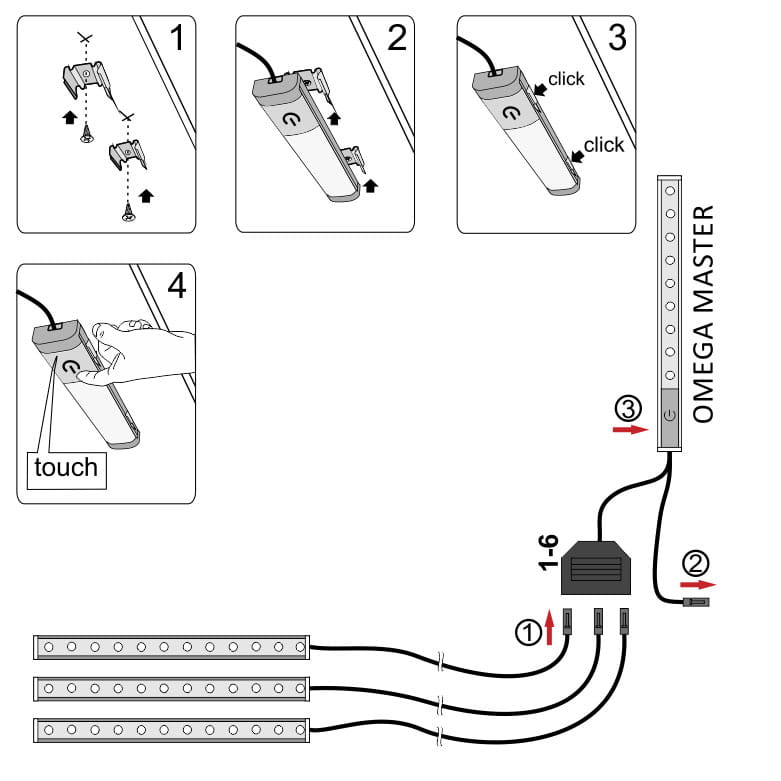 1

2

3

click

click

4

touch

OMEGA MASTER

③

1-6

②

①