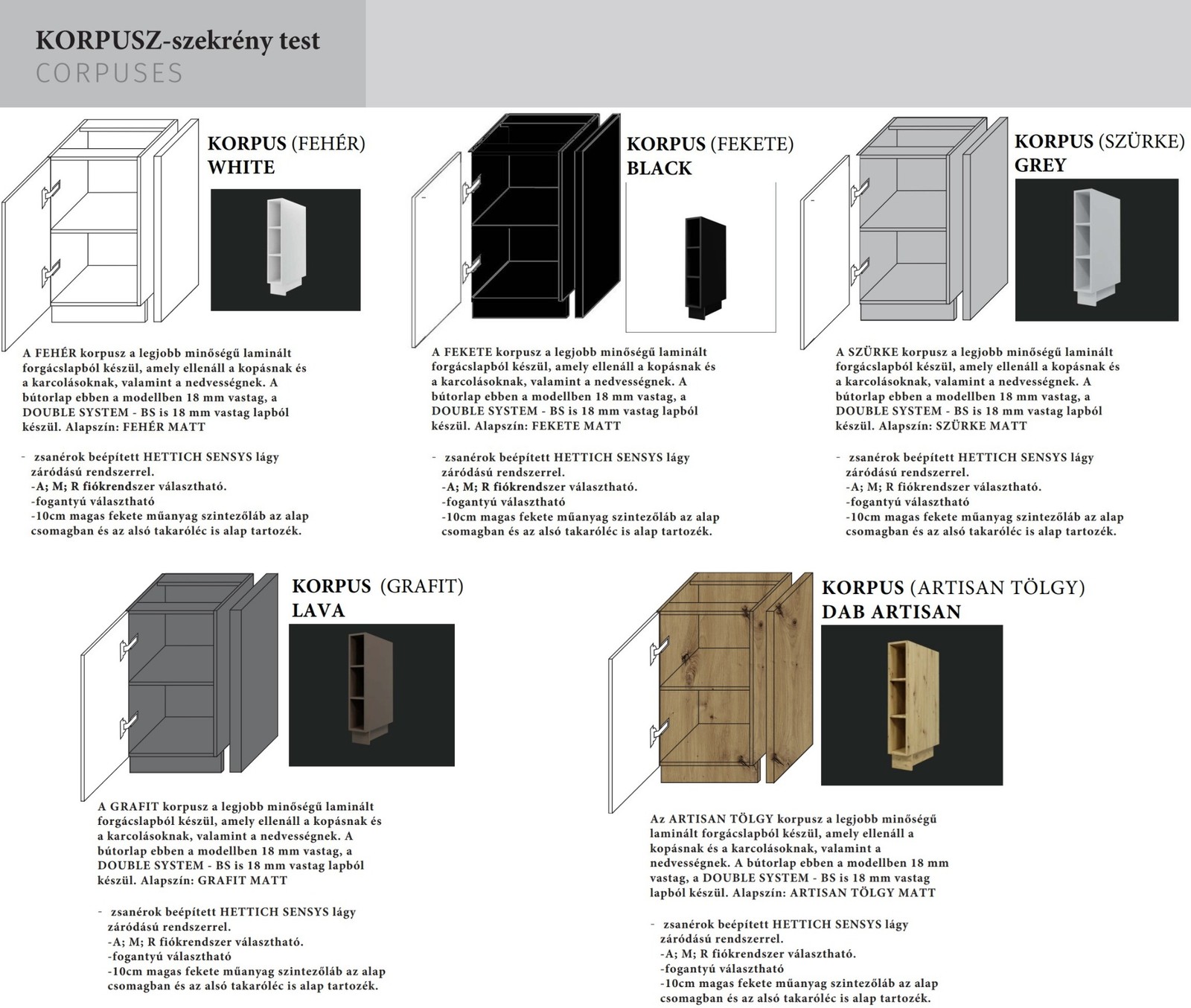 KORPUSZ-szekrény test
CORPUSES

KORPUS (FEHÉR)
WHITE

A FEHÉR korpusz a legjobb minőségű laminált forgácslapból készül, amely ellenáll a kopásnak és a karcolásoknak, valamint a nedvességnek. A bútorlap ebben a modellben 18 mm vastag, a DOUBLE SYSTEM - BS is 18 mm vastag lapból készül. Alapszín: FEHÉR MATT

- zsanérok beépített HETTICH SENSYS lágy záródású rendszerrel.
-A; M; R fiókrendszer választható.
-fogantyú választható
-10cm magas fekete műanyag szintezőláb az alap csomagban és az alsó takaróléc is alap tartozék.

KORPUS (FEKETE)
BLACK

A FEKETE korpusz a legjobb minőségű laminált forgácslapból készül, amely ellenáll a kopásnak és a karcolásoknak, valamint a nedvességnek. A bútorlap ebben a modellben 18 mm vastag, a DOUBLE SYSTEM - BS is 18 mm vastag lapból készül. Alapszín: FEKETE MATT

- zsanérok beépített HETTICH SENSYS lágy záródású rendszerrel.
-A; M; R fiókrendszer választható.
-fogantyú választható
-10cm magas fekete műanyag szintezőláb az alap csomagban és az alsó takaróléc is alap tartozék.

KORPUS (SZÜRKE)
GREY

A SZÜRKE korpusz a legjobb minőségű laminált forgácslapból készül, amely ellenáll a kopásnak és a karcolásoknak, valamint a nedvességnek. A bútorlap ebben a modellben 18 mm vastag, a DOUBLE SYSTEM - BS is 18 mm vastag lapból készül. Alapszín: SZÜRKE MATT

- zsanérok beépített HETTICH SENSYS lágy záródású rendszerrel.
-A; M; R fiókrendszer választható.
-fogantyú választható
-10cm magas fekete műanyag szintezőláb az alap csomagban és az alsó takaróléc is alap tartozék.

KORPUS (GRAFIT)
LAVA

A GRAFIT korpusz a legjobb minőségű laminált forgácslapból készül, amely ellenáll a kopásnak és a karcolásoknak, valamint a nedvességnek. A bútorlap ebben a modellben 18 mm vastag, a DOUBLE SYSTEM - BS is 18 mm vastag lapból készül. Alapszín: GRAFIT MATT

- zsanérok beépített HETTICH SENSYS lágy záródású rendszerrel.
-A; M; R fiókrendszer választható.
-fogantyú választható
-10cm magas fekete műanyag szintezőláb az alap csomagban és az alsó takaróléc is alap tartozék.

KORPUS (ARTISAN TÖLGY)
DAB ARTISAN

Az ARTISAN TÖLGY korpusz a legjobb minőségű laminált forgácslapból készül, amely ellenáll a kopásnak és a karcolásoknak, valamint a nedvességnek. A bútorlap ebben a modellben 18 mm vastag, a DOUBLE SYSTEM - BS is 18 mm vastag lapból készül. Alapszín: ARTISAN TÖLGY MATT

- zsanérok beépített HETTICH SENSYS lágy záródású rendszerrel.
-A; M; R fiókrendszer választható.
-fogantyú választható
-10cm magas fekete műanyag szintezőláb az alap csomagban és az alsó takaróléc is alap tartozék.