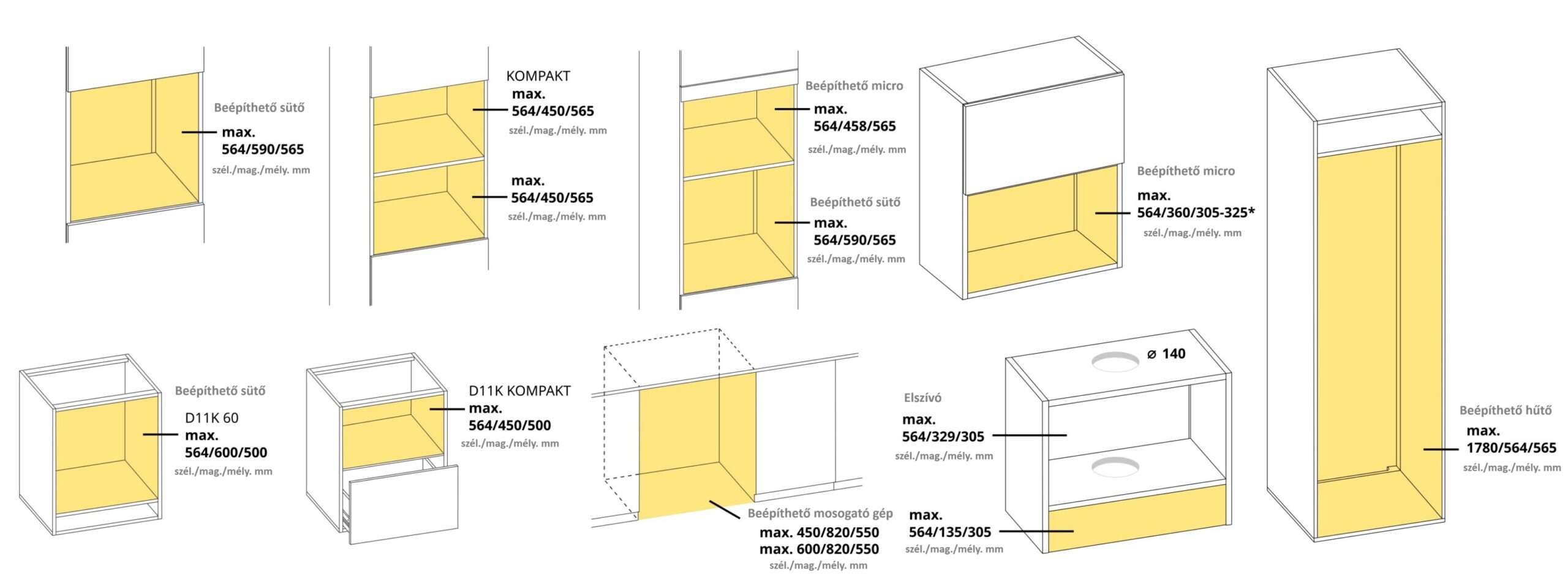 Beépíthető sütő
max.
564/590/565
szél./mag./mély. mm

KOMPAKT
max.
564/450/565
szél./mag./mély. mm

max.
564/450/565
szél./mag./mély. mm

Beépíthető micro
max.
564/458/565
szél./mag./mély. mm

Beépíthető sütő
max.
564/590/565
szél./mag./mély. mm

Beépíthető micro
max.
564/360/305-325*
szél./mag./mély. mm

Beépíthető sütő
D11K 60
max.
564/600/500
szél./mag./mély. mm

D11K KOMPAKT
max.
564/450/500
szél./mag./mély. mm

Beépíthető mosogató gép
max. 450/820/550
max. 600/820/550
szél./mag./mély. mm

ø 140
Elszívó
max.
564/329/305
szél./mag./mély. mm

max.
564/135/305
szél./mag./mély. mm

Beépíthető hűtő
max.
1780/564/565
szél./mag./mély. mm